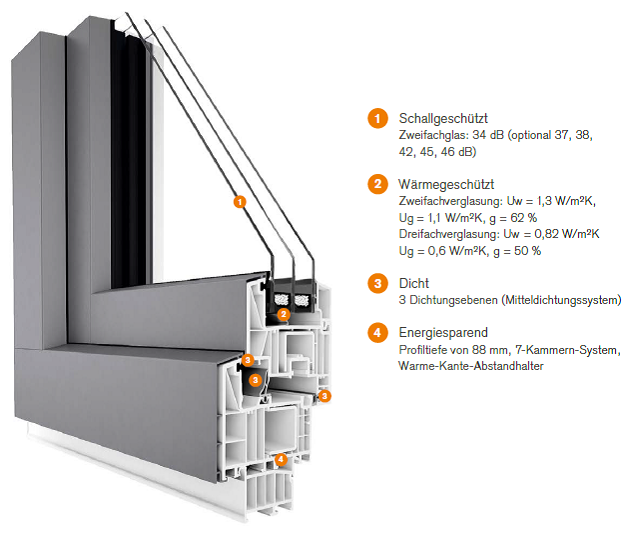 1
2
3
3
3
4

1 Schallgeschützt
Zweifachglas: 34 dB (optional 37, 38, 42, 45, 46 dB)

2 Wärmegeschützt
Zweifachverglasung: Uw = 1,3 W/m²K, Ug = 1,1 W/m²K, g = 62 %
Dreifachverglasung: Uw = 0,82 W/m²K
Ug = 0,6 W/m²K, g = 50 %

3 Dicht
3 Dichtungsebenen (Mitteldichtungssystem)

4 Energiesparend
Profiltiefe von 88 mm, 7-Kammern-System, Warme-Kante-Abstandhalter